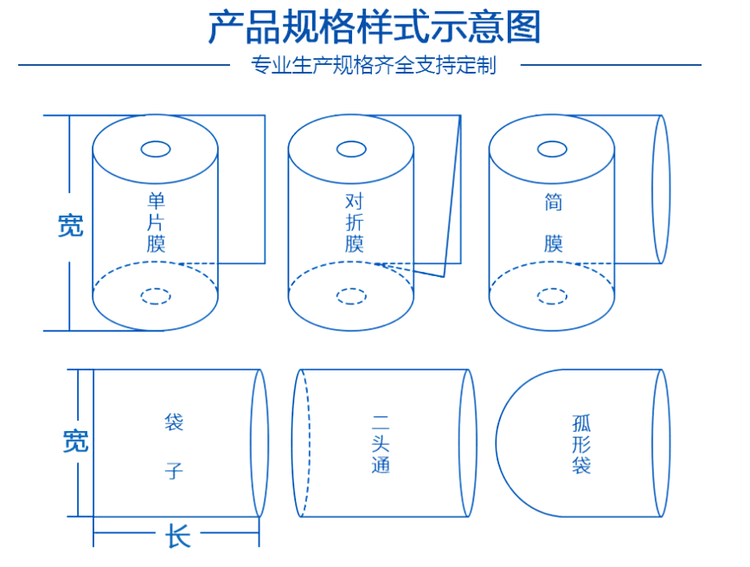 产品规格样式示意图

专业生产规格齐全支持定制

宽

单片膜

对折膜

筒膜

宽

袋子

二头通

孤形袋

长