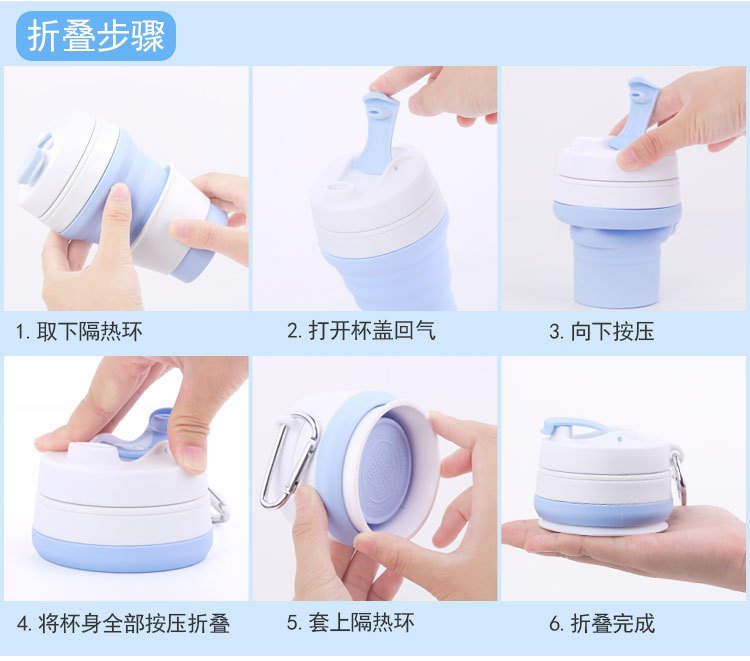 折叠步骤

1. 取下隔热环

2. 打开杯盖回气

3. 向下按压

4. 将杯身全部按压折叠

5. 套上隔热环

6. 折叠完成