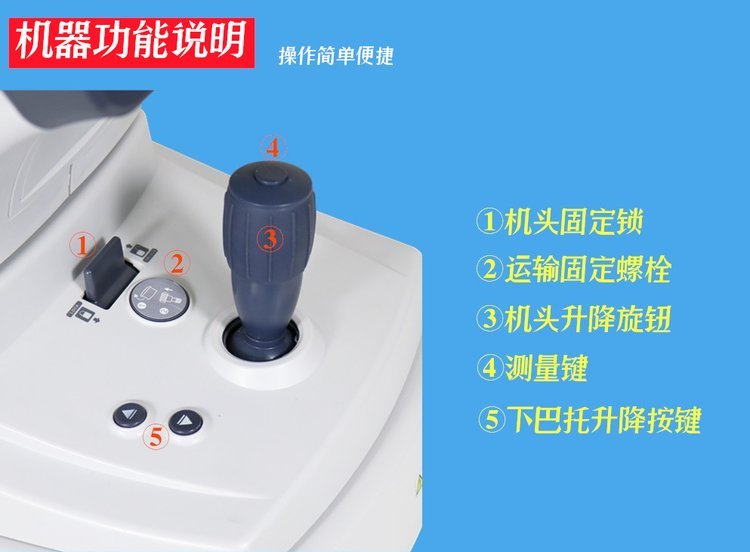 机器功能说明

操作简单便捷

④

①

②

③

⑤

①机头固定锁

②运输固定螺栓

③机头升降旋钮

④测量键

⑤下巴托升降按键